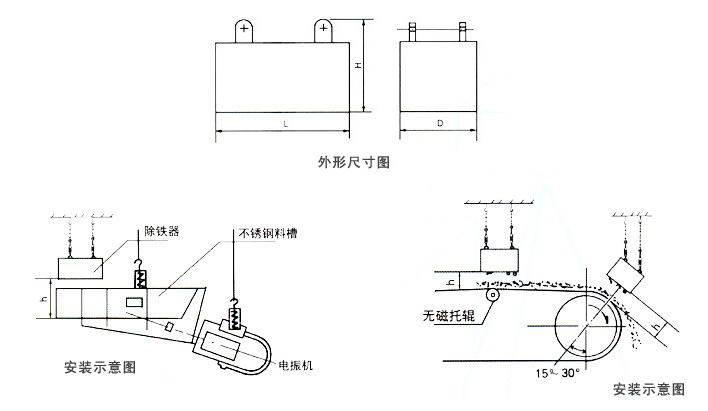 H
L
D
外形尺寸图

除铁器
不锈钢料槽
h
电振机
安装示意图

h
无磁托辊
h
15°~30°
安装示意图